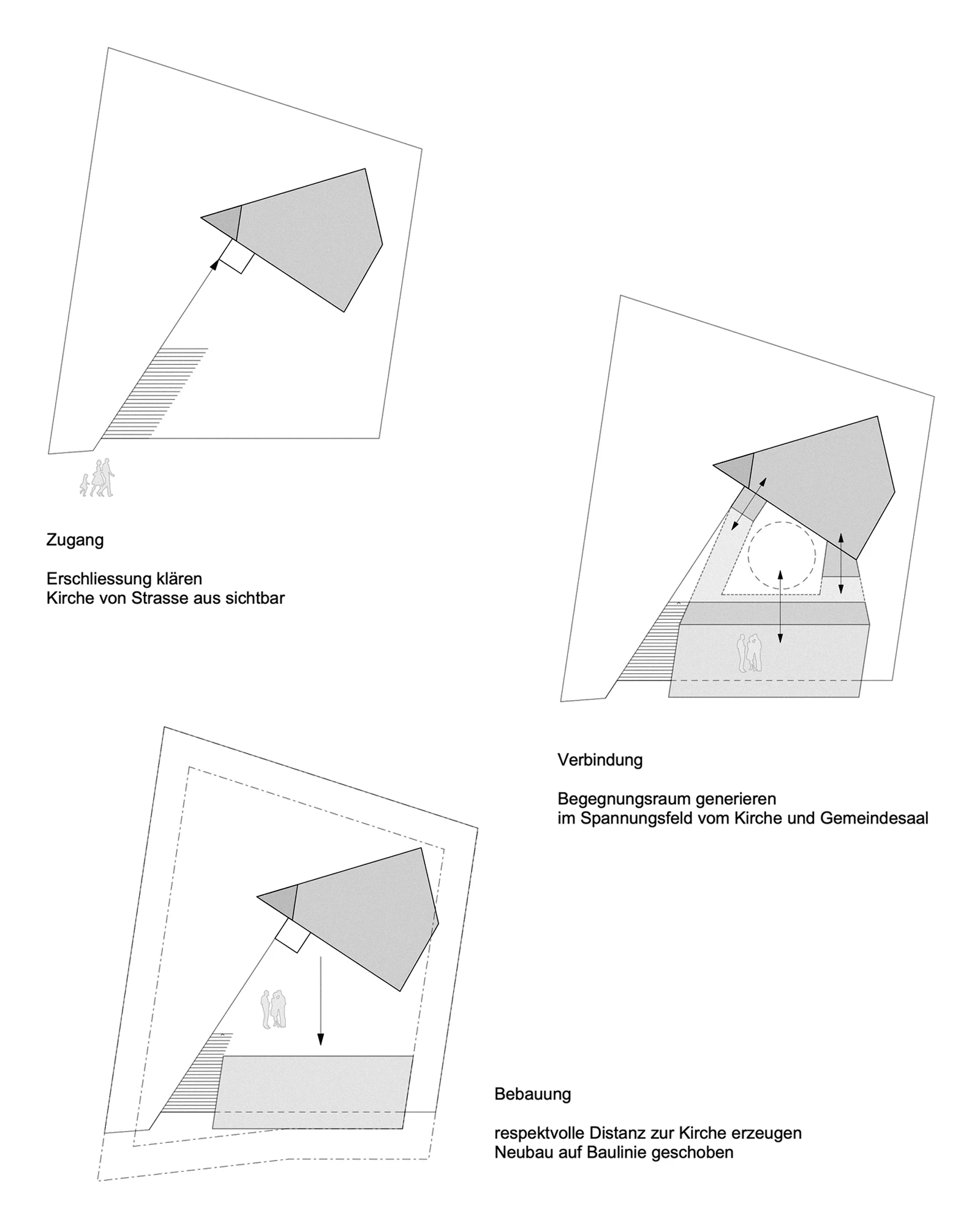 Zugang

Erschliessung klären
Kirche von Strasse aus sichtbar

Verbindung

Begegnungsraum generieren
im Spannungsfeld vom Kirche und Gemeindesaal

Bebauung

respektvolle Distanz zur Kirche erzeugen
Neubau auf Baulinie geschoben